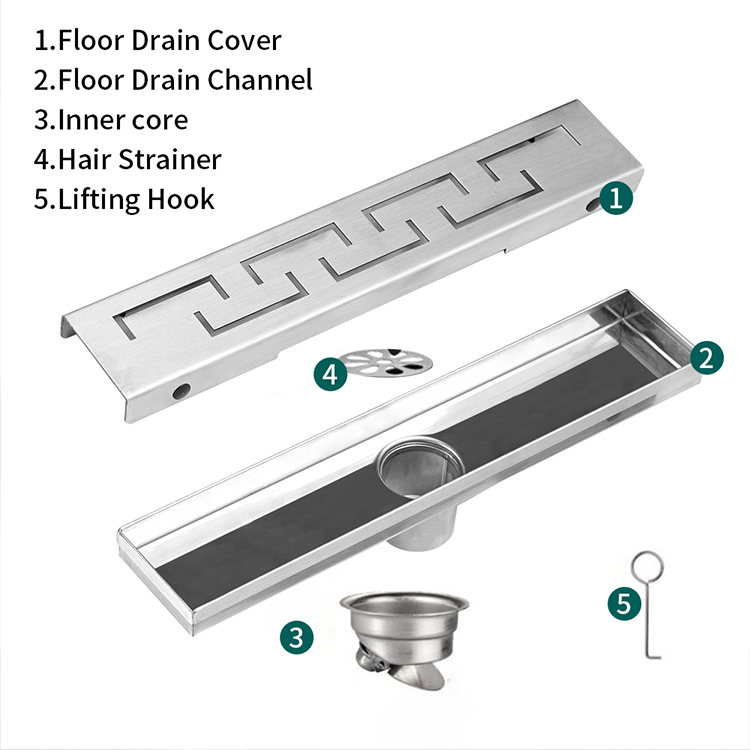 1.Floor Drain Cover
2.Floor Drain Channel
3.Inner core
4.Hair Strainer
5.Lifting Hook

1

4

2

3

5