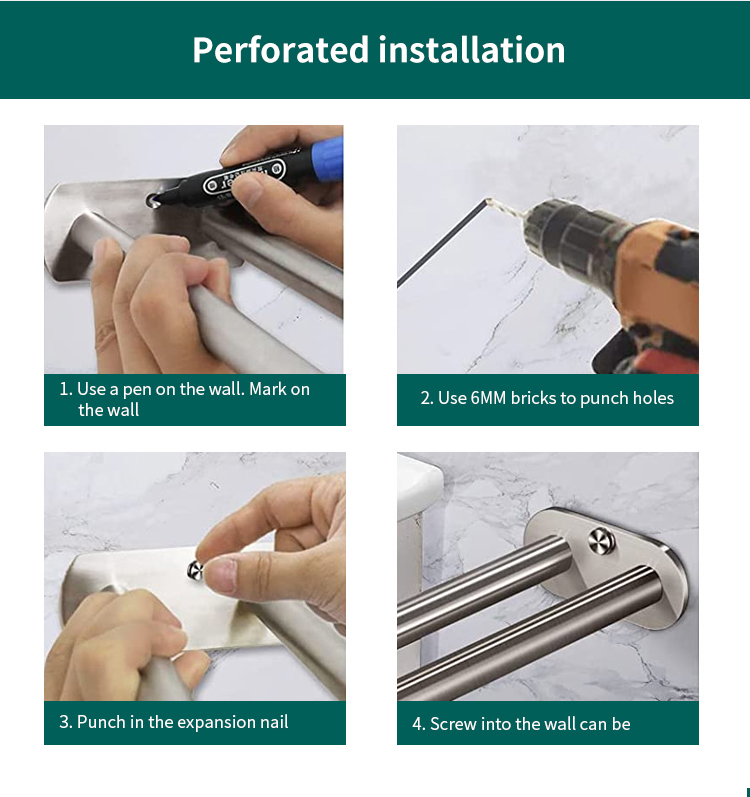 Perforated installation

1. Use a pen on the wall. Mark on the wall

2. Use 6MM bricks to punch holes

3. Punch in the expansion nail

4. Screw into the wall can be