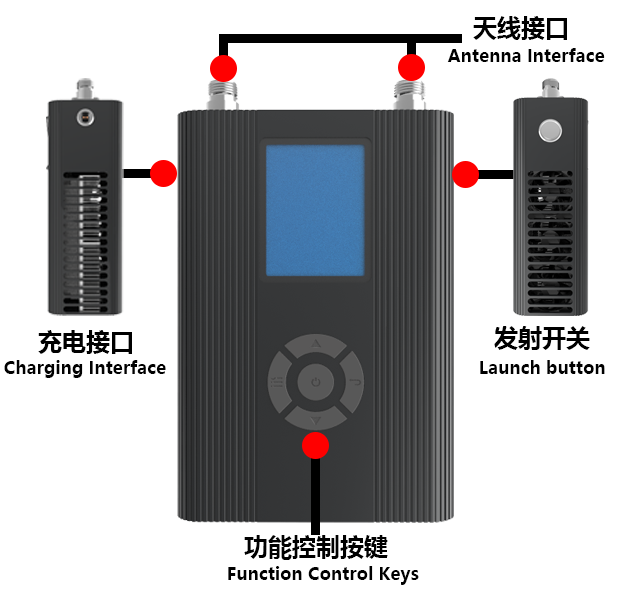 天线接口
Antenna Interface

充电接口
Charging Interface

发射开关
Launch button

功能控制按键
Function Control Keys