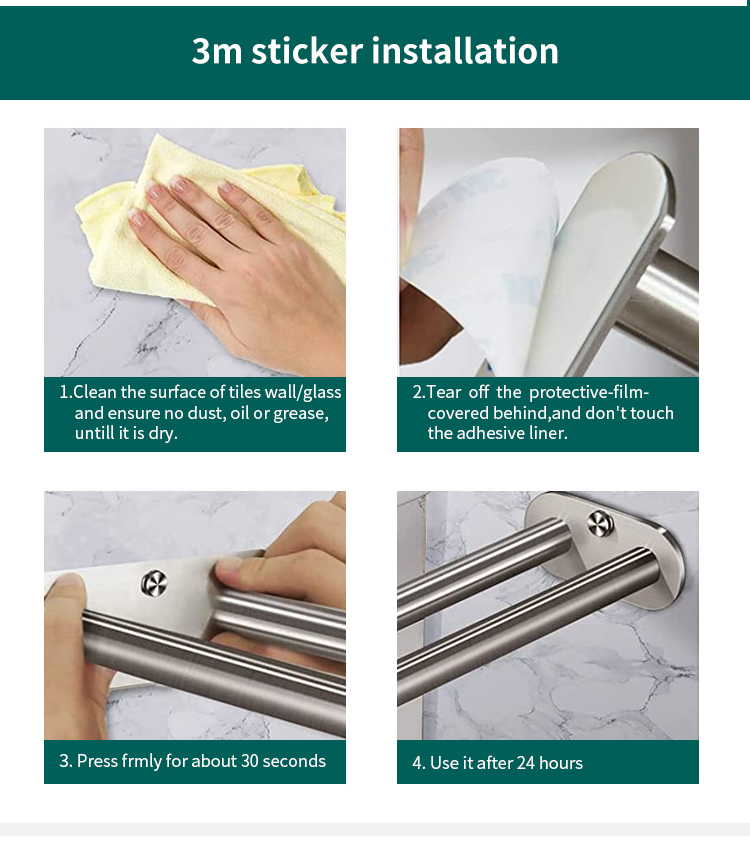 3m sticker installation

1.Clean the surface of tiles wall/glass and ensure no dust, oil or grease, untill it is dry.

2.Tear off the protective-film-covered behind,and don't touch the adhesive liner.

3. Press frmly for about 30 seconds

4. Use it after 24 hours