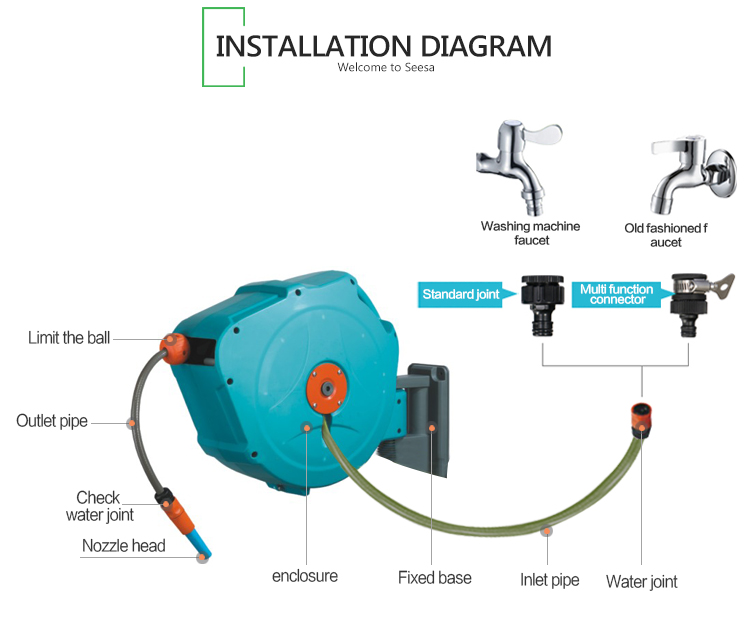 INSTALLATION DIAGRAM
Welcome to Seesa

Washing machine faucet

Old fashioned f aucet

Standard joint

Multi function connector

Limit the ball

Outlet pipe

Check water joint

Nozzle head

enclosure

Fixed base

Inlet pipe

Water joint