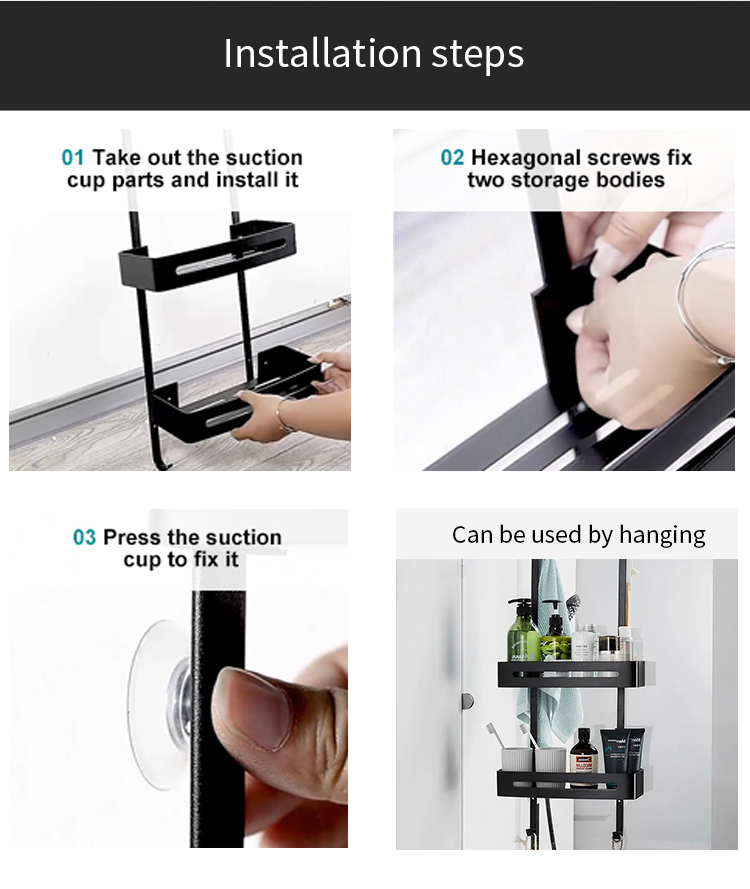 Installation steps

01 Take out the suction cup parts and install it

02 Hexagonal screws fix two storage bodies

03 Press the suction cup to fix it

Can be used by hanging