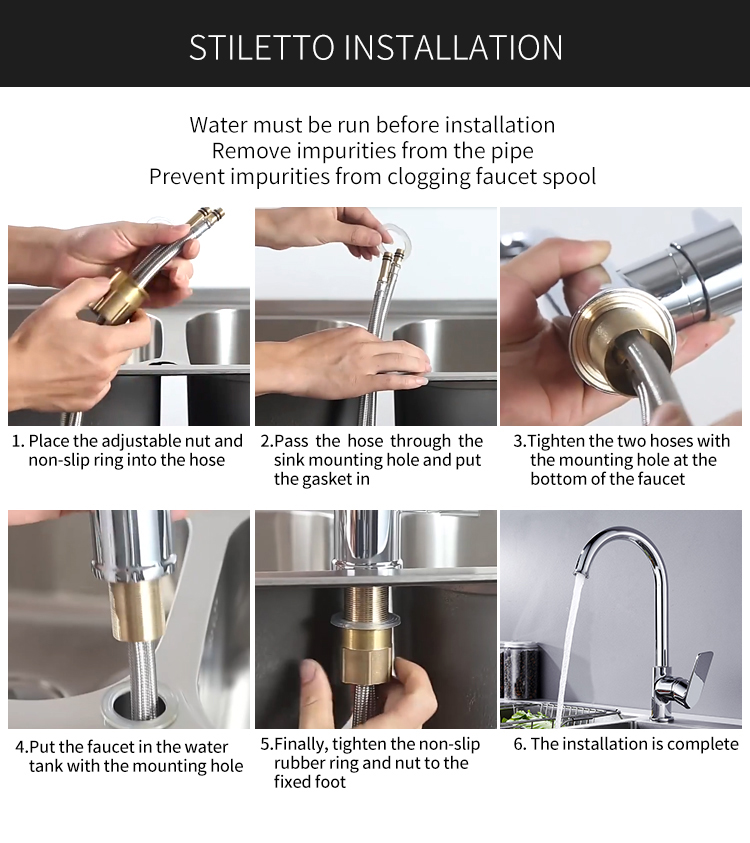 STILETTO INSTALLATION

Water must be run before installation
Remove impurities from the pipe
Prevent impurities from clogging faucet spool

1. Place the adjustable nut and non-slip ring into the hose

2.Pass the hose through the sink mounting hole and put the gasket in

3.Tighten the two hoses with the mounting hole at the bottom of the faucet

4.Put the faucet in the water tank with the mounting hole

5.Finally, tighten the non-slip rubber ring and nut to the fixed foot

6. The installation is complete