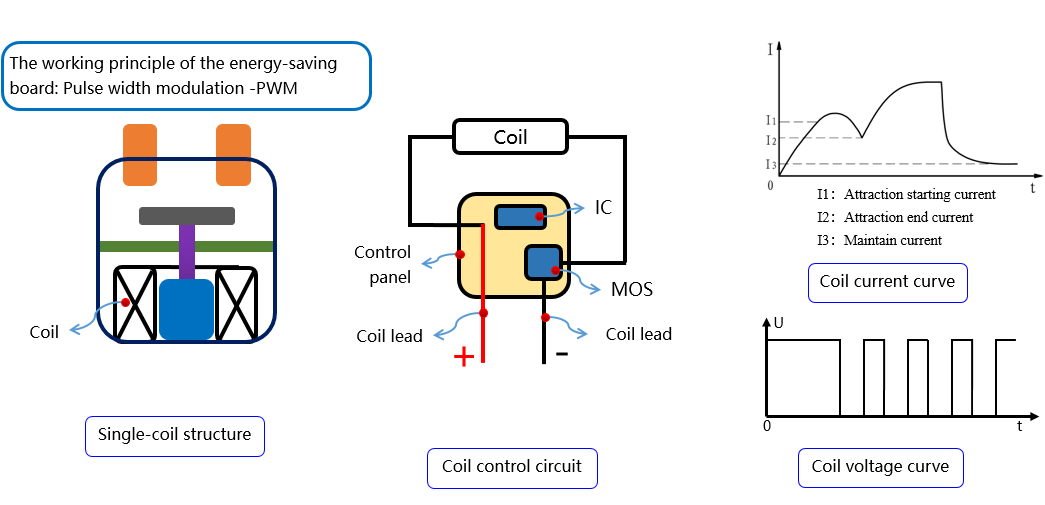 The working principle of the energy-saving board: Pulse width modulation -PWM

Coil

Single-coil structure

Coil

IC

Control panel

MOS

Coil lead

Coil lead

+

-

Coil control circuit

I

I1

I2

I3

0

t

I1: Attraction starting current

I2: Attraction end current

I3: Maintain current

Coil current curve

U

0

t

Coil voltage curve