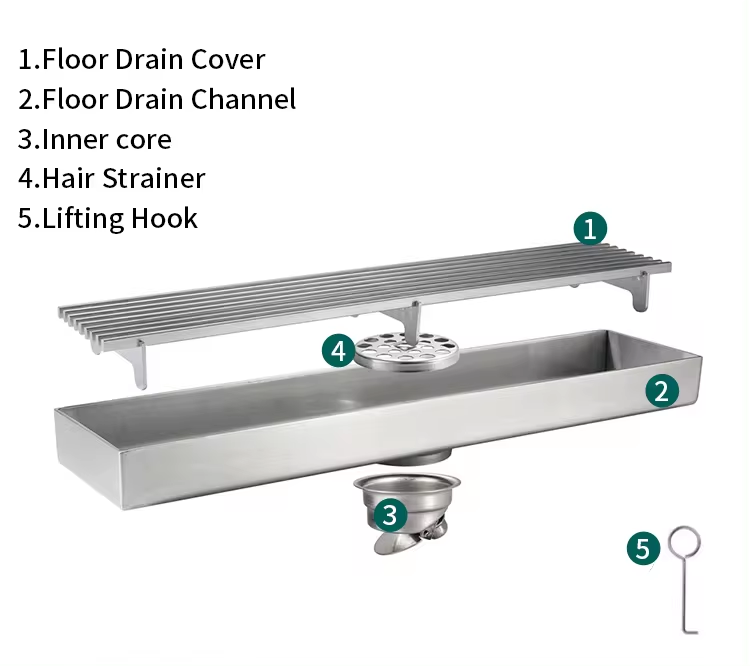 1.Floor Drain Cover
2.Floor Drain Channel
3.Inner core
4.Hair Strainer
5.Lifting Hook

1
4
2
3
5