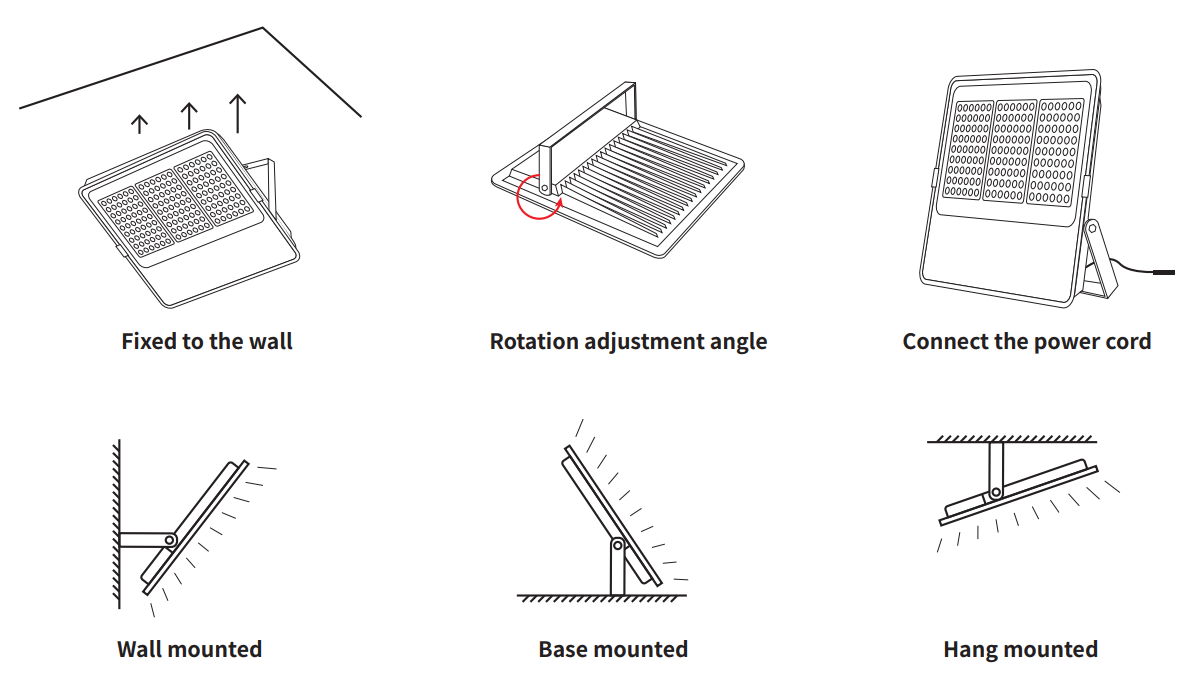 Fixed to the wall

Rotation adjustment angle

Connect the power cord

Wall mounted

Base mounted

Hang mounted