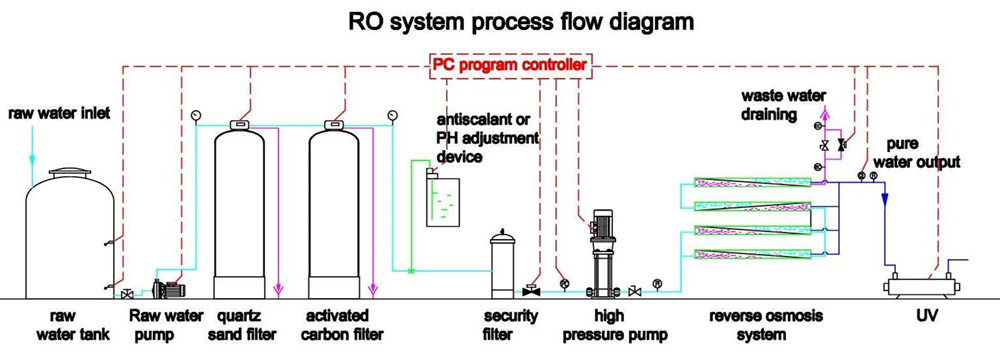 RO system process flow diagram

PC program controller

raw water inlet

antiscalant or PH adjustment device

waste water draining

pure water output

raw water tank

Raw water pump

quartz sand filter

activated carbon filter

security filter

high pressure pump

reverse osmosis system

UV