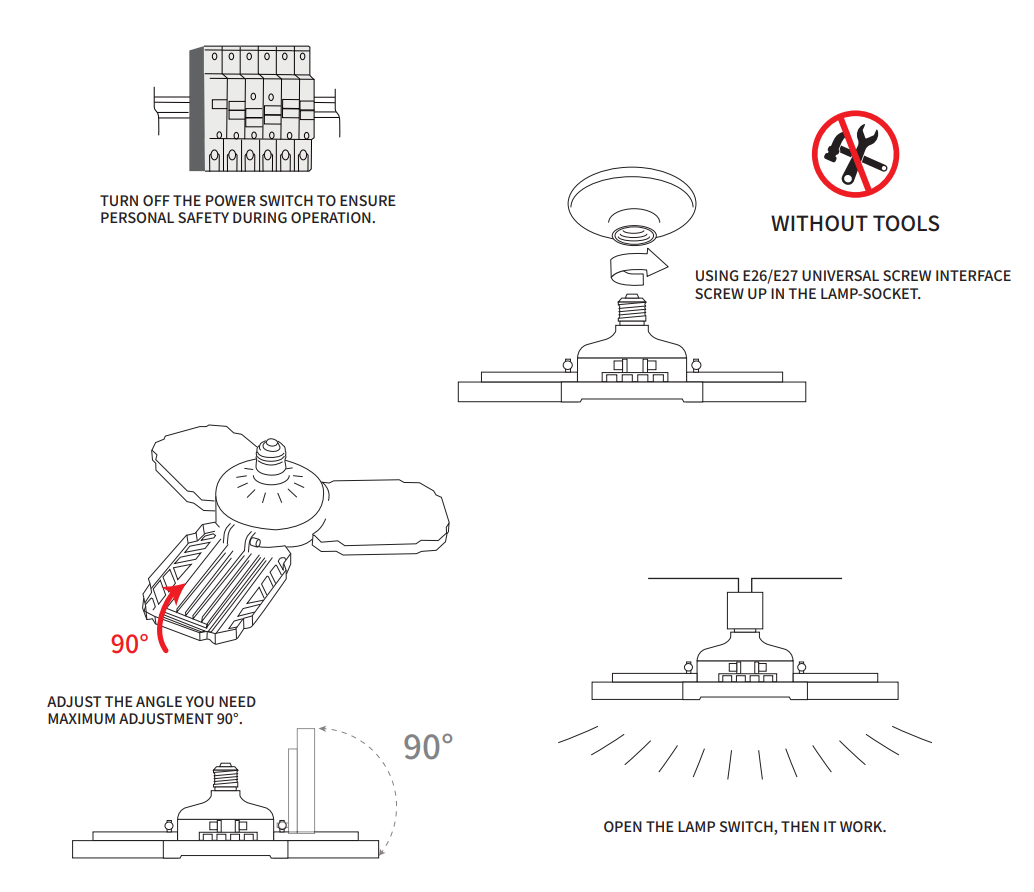 TURN OFF THE POWER SWITCH TO ENSURE PERSONAL SAFETY DURING OPERATION.

WITHOUT TOOLS

USING E26/E27 UNIVERSAL SCREW INTERFACE SCREW UP IN THE LAMP-SOCKET.

90°

ADJUST THE ANGLE YOU NEED MAXIMUM ADJUSTMENT 90°.

90°

OPEN THE LAMP SWITCH, THEN IT WORK.