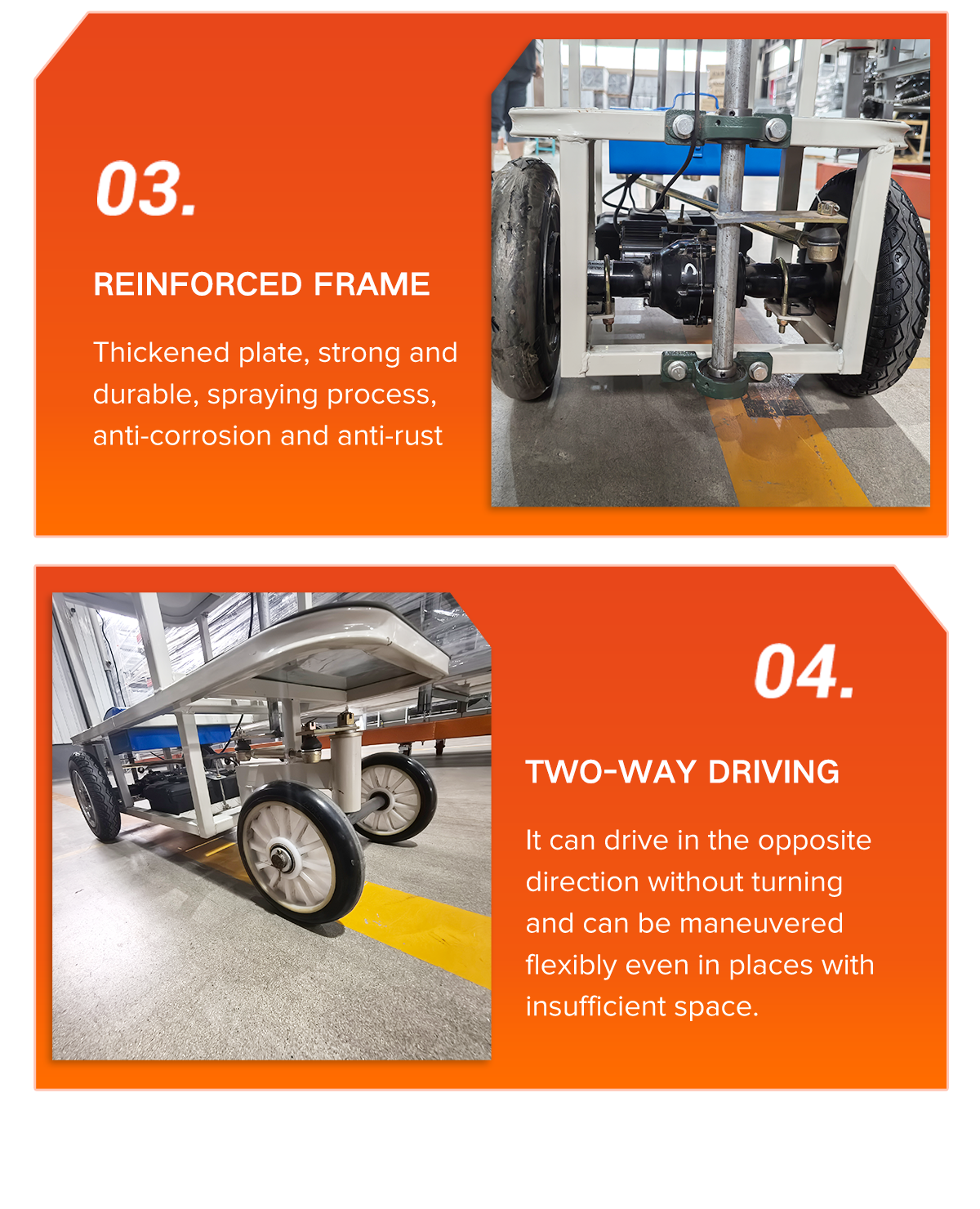 03.

REINFORCED FRAME

Thickened plate, strong and durable, spraying process, anti-corrosion and anti-rust

04.

TWO-WAY DRIVING

It can drive in the opposite direction without turning and can be maneuvered flexibly even in places with insufficient space.