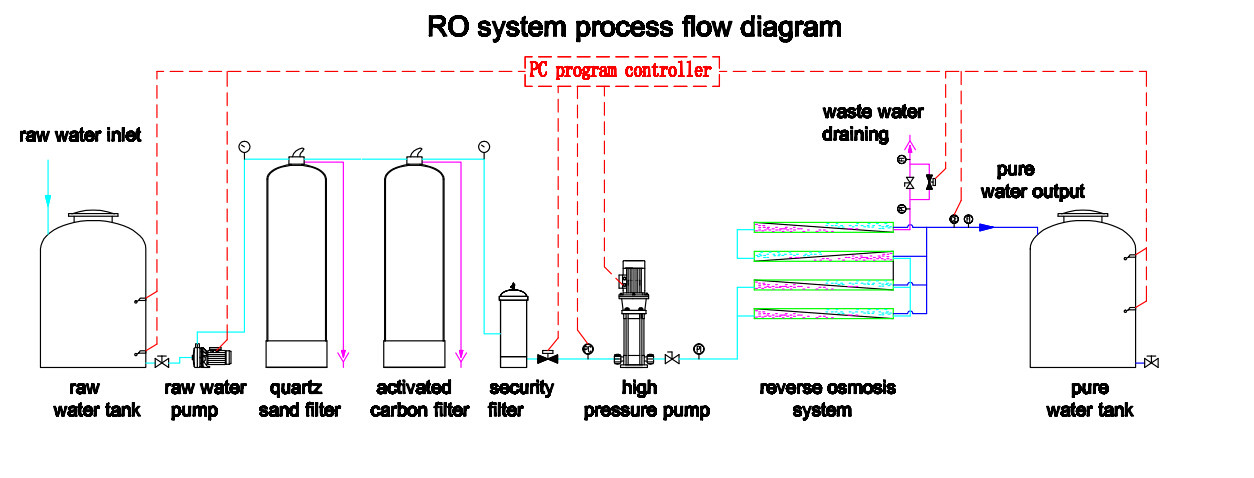 RO system process flow diagram

PC program controller

raw water inlet

waste water draining

pure water output

raw water tank

raw water pump

quartz sand filter

activated carbon filter

security filter

high pressure pump

reverse osmosis system

pure water tank