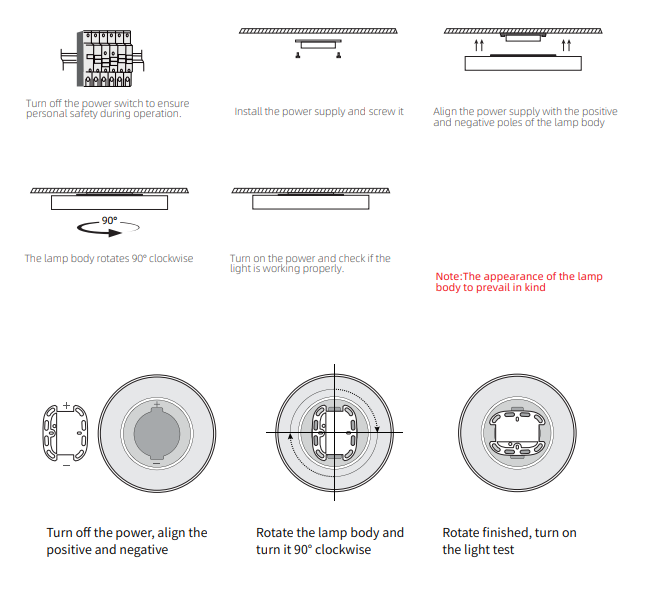 Turn off the power switch to ensure personal safety during operation.

Install the power supply and screw it

Align the power supply with the positive and negative poles of the lamp body

90°

The lamp body rotates 90° clockwise

Turn on the power and check if the light is working properly.

Note:The appearance of the lamp body to prevail in kind

+
−
+
−

Turn off the power, align the positive and negative

Rotate the lamp body and turn it 90° clockwise

Rotate finished, turn on the light test