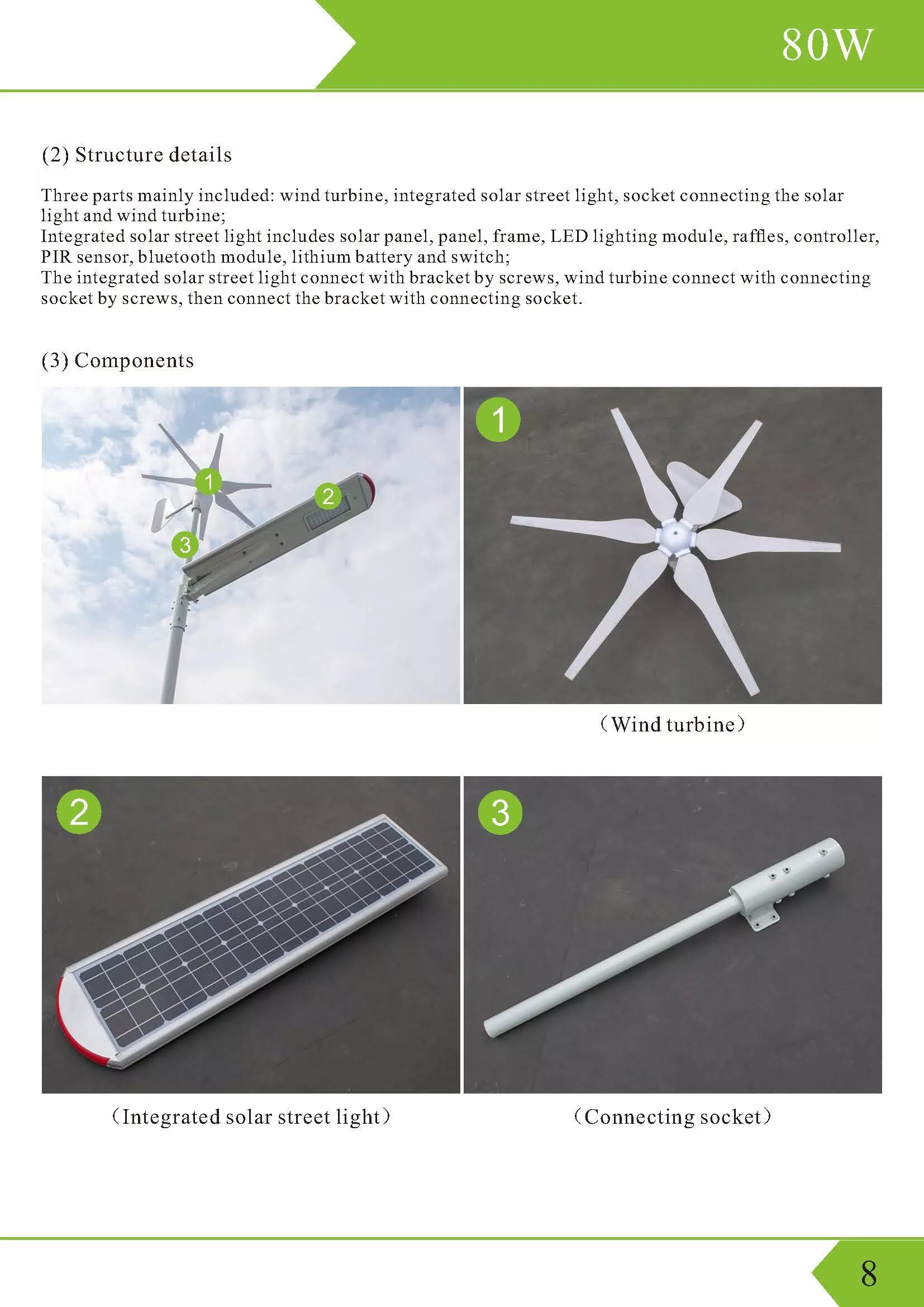 80W

(2) Structure details

Three parts mainly included: wind turbine, integrated solar street light, socket connecting the solar light and wind turbine;
Integrated solar street light includes solar panel, panel, frame, LED lighting module, raffles, controller, PIR sensor, bluetooth module, lithium battery and switch;
The integrated solar street light connect with bracket by screws, wind turbine connect with connecting socket by screws, then connect the bracket with connecting socket.

(3) Components

1
2
3

1

（Wind turbine）

2

3

（Integrated solar street light）

（Connecting socket）

8