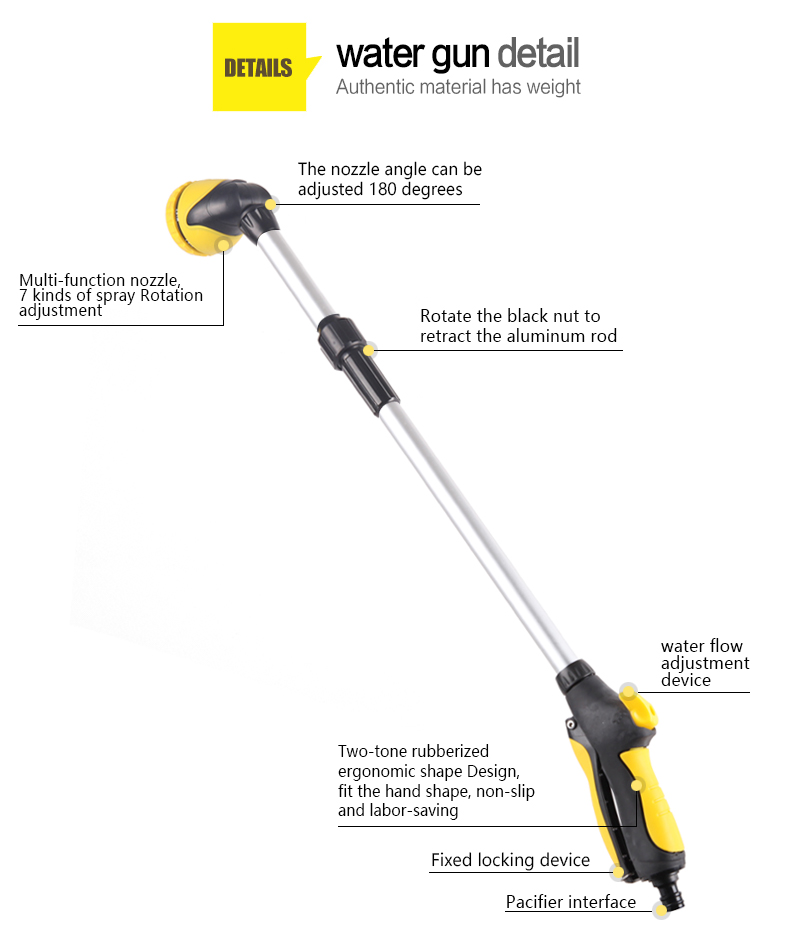 DETAILS

water gun detail

Authentic material has weight

The nozzle angle can be adjusted 180 degrees

Multi-function nozzle, 7 kinds of spray Rotation adjustment

Rotate the black nut to retract the aluminum rod

water flow adjustment device

Two-tone rubberized ergonomic shape Design, fit the hand shape, non-slip and labor-saving

Fixed locking device

Pacifier interface