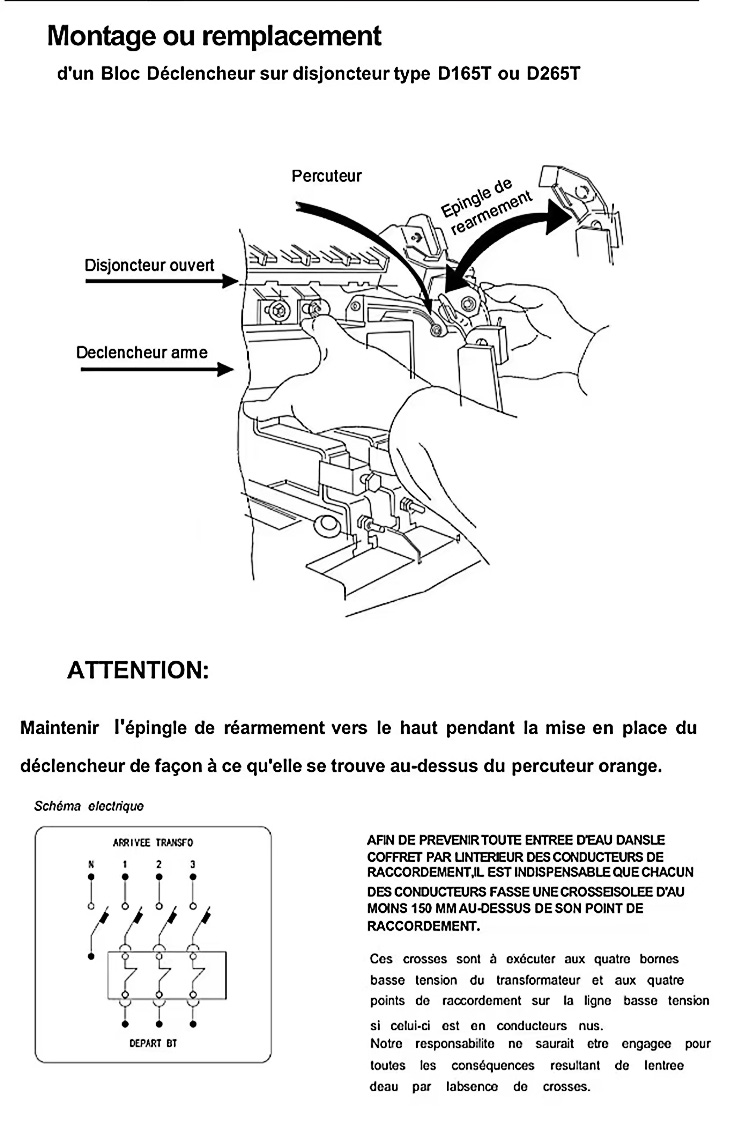 Montage ou remplacement

d'un Bloc Déclencheur sur disjoncteur type D165T ou D265T

Percuteur

Epingle de rearmement

Disjoncteur ouvert

Declencheur arme

ATTENTION:

Maintenir l'épingle de réarmement vers le haut pendant la mise en place du déclencheur de façon à ce qu'elle se trouve au-dessus du percuteur orange.

Schéma electrique

ARRIVEE TRANSFO

N 1 2 3

DEPART BT

AFIN DE PREVENIR TOUTE ENTREE D'EAU DANSLE COFFRET PAR LINTERIEUR DES CONDUCTEURS DE RACCORDEMENT,IL EST INDISPENSABLE QUE CHACUN DES CONDUCTEURS FASSE UNE CROSSEISOLEE D'AU MOINS 150 MM AU-DESSUS DE SON POINT DE RACCORDEMENT.

Ces crosses sont à exécuter aux quatre bornes basse tension du transformateur et aux quatre points de raccordement sur la ligne basse tension si celui-ci est en conducteurs nus.
Notre responsabilite ne saurait etre engagee pour toutes les conséquences resultant de lentree deau par labsence de crosses.