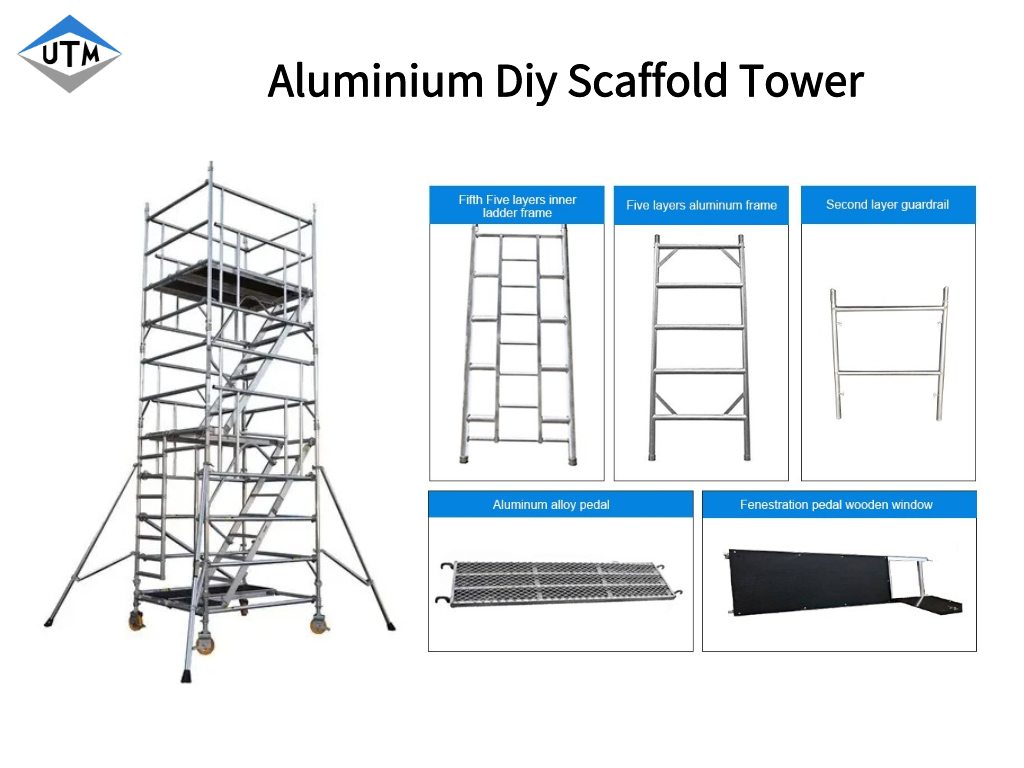 UTM

Aluminium Diy Scaffold Tower

Fifth Five layers inner ladder frame

Five layers aluminum frame

Second layer guardrail

Aluminum alloy pedal

Fenestration pedal wooden window