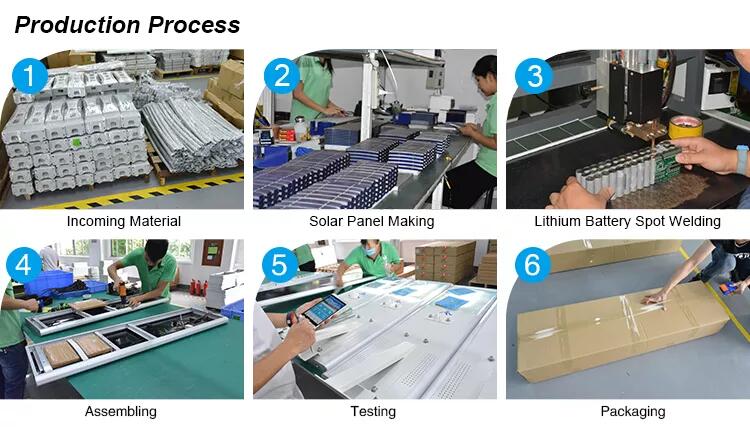 Production Process

1
Incoming Material

2
Solar Panel Making

3
Lithium Battery Spot Welding

4
Assembling

5
Testing

6
Packaging