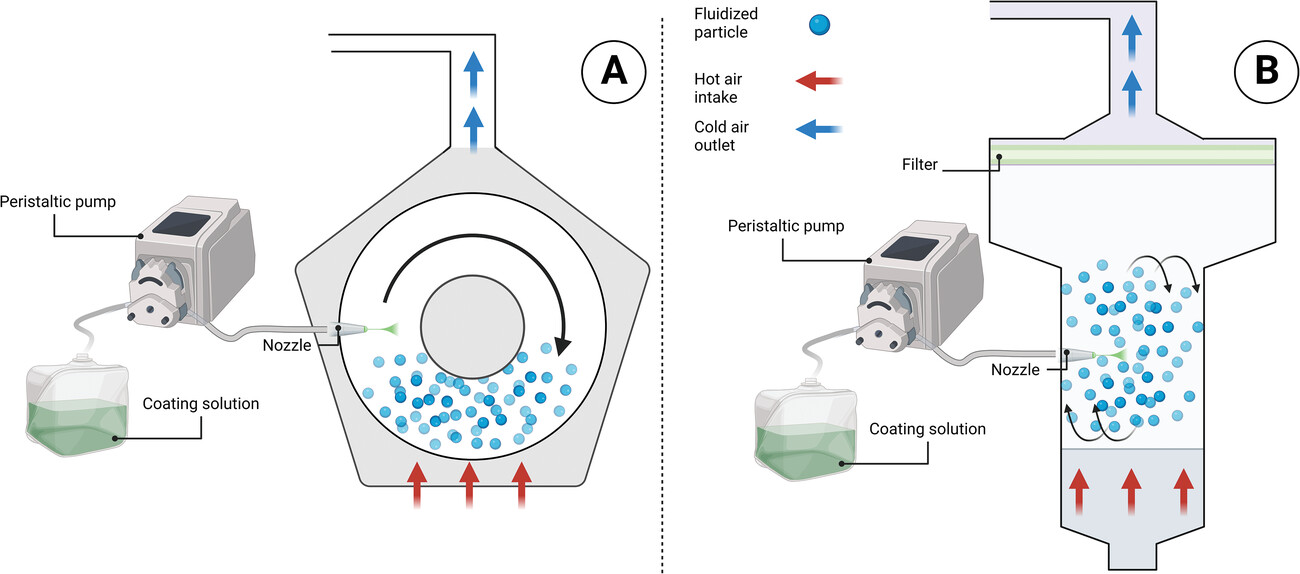 A

Peristaltic pump

Nozzle

Coating solution

Fluidized particle

Hot air intake

Cold air outlet

B

Filter

Peristaltic pump

Nozzle

Coating solution