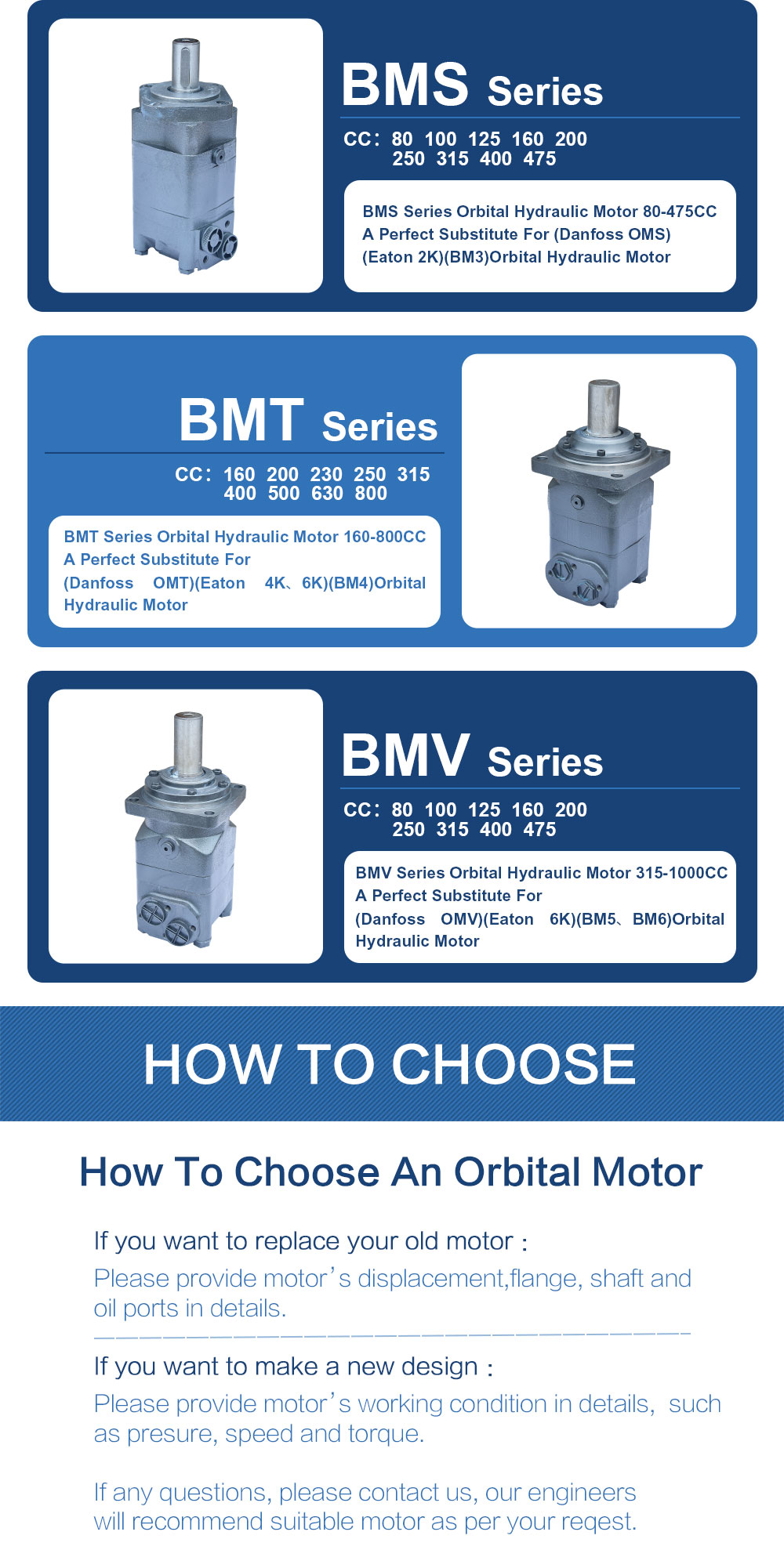 BMS Series

CC: 80 100 125 160 200
250 315 400 475

BMS Series Orbital Hydraulic Motor 80-475CC
A Perfect Substitute For (Danfoss OMS)
(Eaton 2K)(BM3)Orbital Hydraulic Motor

BMT Series

CC: 160 200 230 250 315
400 500 630 800

BMT Series Orbital Hydraulic Motor 160-800CC
A Perfect Substitute For
(Danfoss OMT)(Eaton 4K、6K)(BM4)Orbital Hydraulic Motor

BMV Series

CC: 80 100 125 160 200
250 315 400 475

BMV Series Orbital Hydraulic Motor 315-1000CC
A Perfect Substitute For
(Danfoss OMV)(Eaton 6K)(BM5、BM6)Orbital Hydraulic Motor

HOW TO CHOOSE

How To Choose An Orbital Motor

If you want to replace your old motor :

Please provide motor's displacement,flange, shaft and oil ports in details.

If you want to make a new design :

Please provide motor's working condition in details, such as presure, speed and torque.

If any questions, please contact us, our engineers will recommend suitable motor as per your reqest.