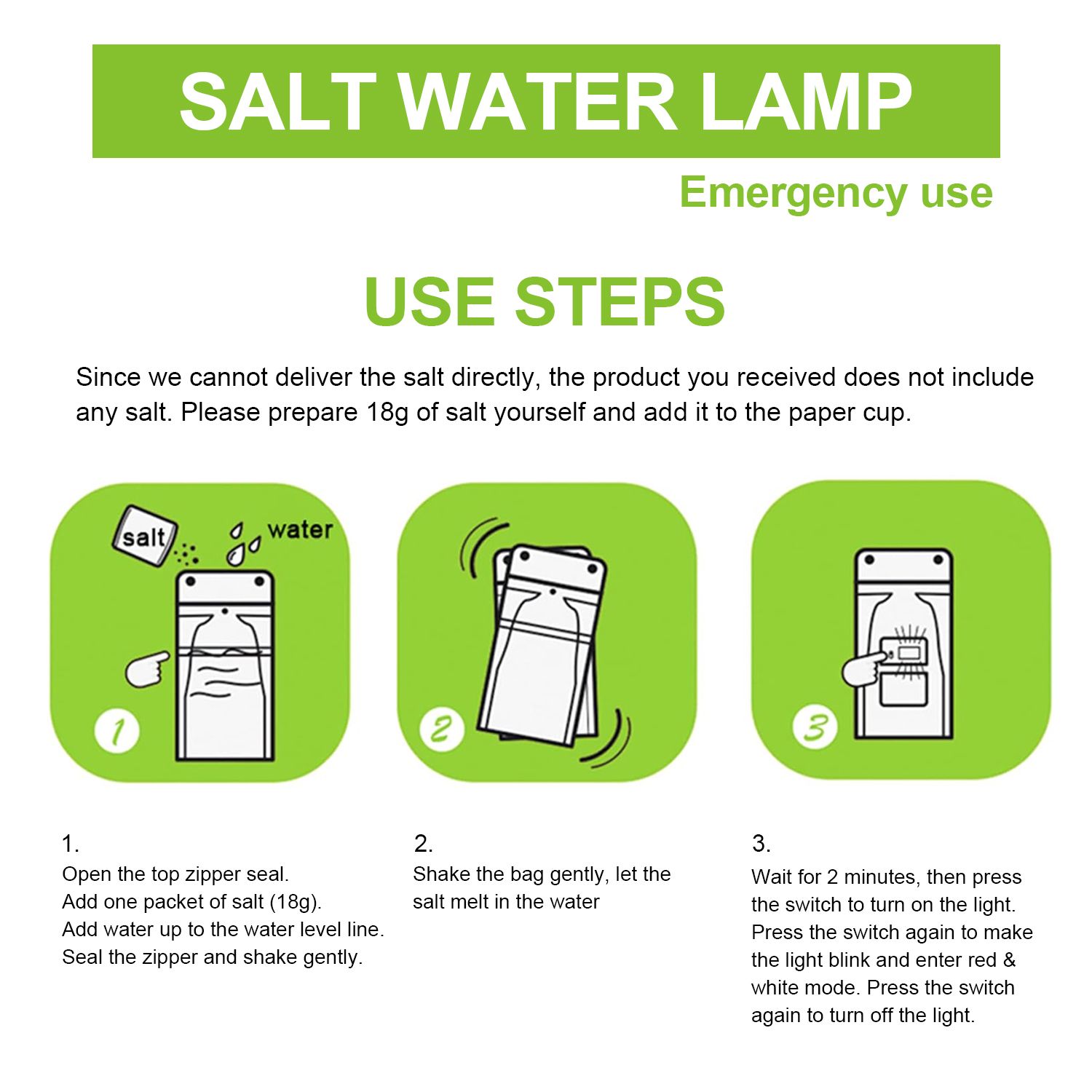 SALT WATER LAMP

Emergency use

USE STEPS

Since we cannot deliver the salt directly, the product you received does not include any salt. Please prepare 18g of salt yourself and add it to the paper cup.

salt

water

1

2

3

1.
Open the top zipper seal.
Add one packet of salt (18g).
Add water up to the water level line.
Seal the zipper and shake gently.

2.
Shake the bag gently, let the salt melt in the water

3.
Wait for 2 minutes, then press the switch to turn on the light. Press the switch again to make the light blink and enter red & white mode. Press the switch again to turn off the light.