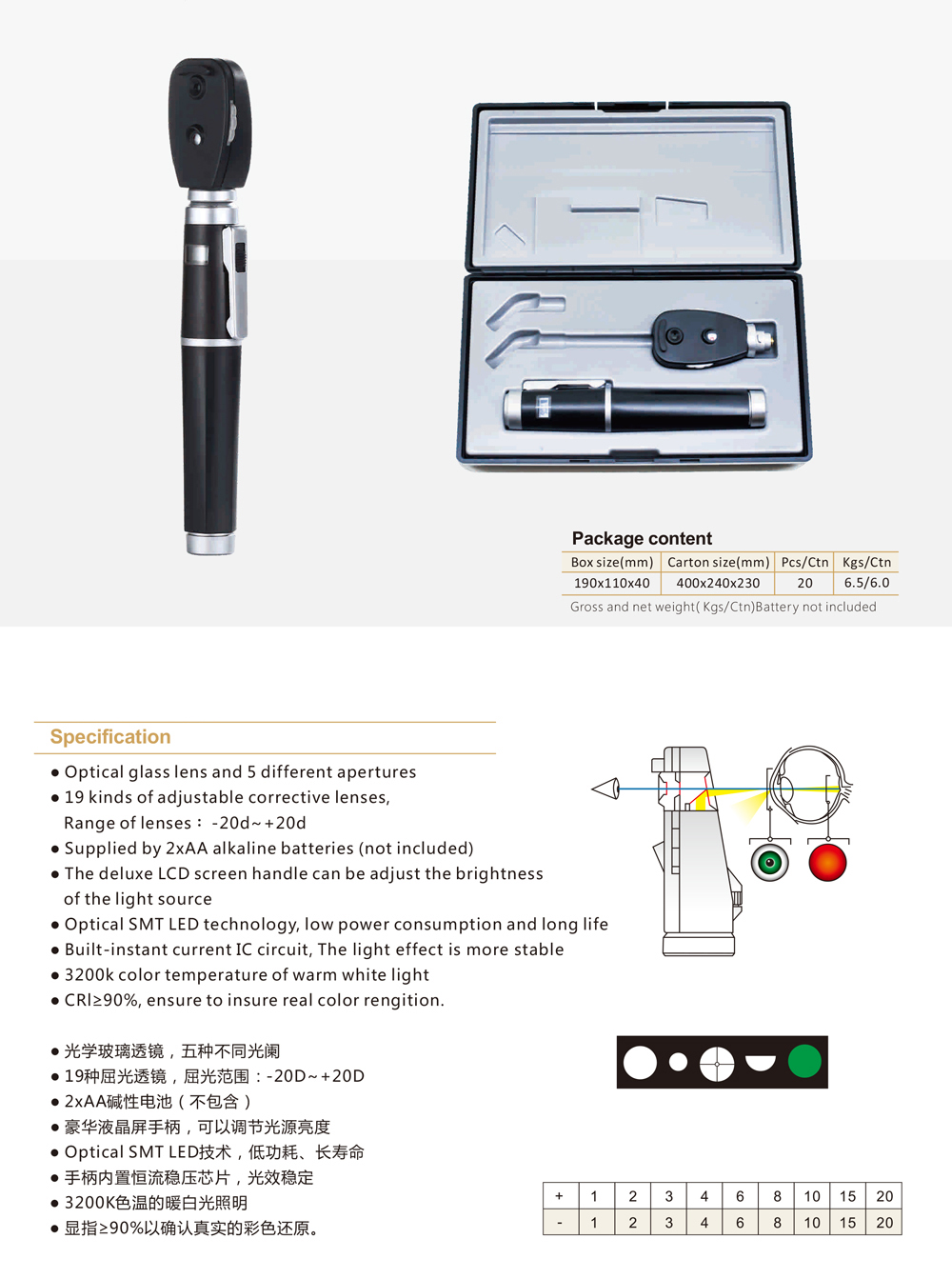 Package content

| Box size(mm) | Carton size(mm) | Pcs/Ctn | Kgs/Ctn |
|---|---|---|---|
| 190x110x40 | 400x240x230 | 20 | 6.5/6.0 |

Gross and net weight( Kgs/Ctn)Battery not included

Specification

● Optical glass lens and 5 different apertures
● 19 kinds of adjustable corrective lenses, Range of lenses： -20d~+20d
● Supplied by 2xAA alkaline batteries (not included)
● The deluxe LCD screen handle can be adjust the brightness of the light source
● Optical SMT LED technology, low power consumption and long life
● Built-instant current IC circuit, The light effect is more stable
● 3200k color temperature of warm white light
● CRI≥90%, ensure to insure real color rengition.

● 光学玻璃透镜，五种不同光阑
● 19种屈光透镜，屈光范围：-20D~+20D
● 2xAA碱性电池（不包含）
● 豪华液晶屏手柄，可以调节光源亮度
● Optical SMT LED技术，低功耗、长寿命
● 手柄内置恒流稳压芯片，光效稳定
● 3200K色温的暖白光照明
● 显指≥90%以确认真实的彩色还原。

| + | 1 | 2 | 3 | 4 | 6 | 8 | 10 | 15 | 20 |
|---|---|---|---|---|---|---|---|---|---|
| - | 1 | 2 | 3 | 4 | 6 | 8 | 10 | 15 | 20 |